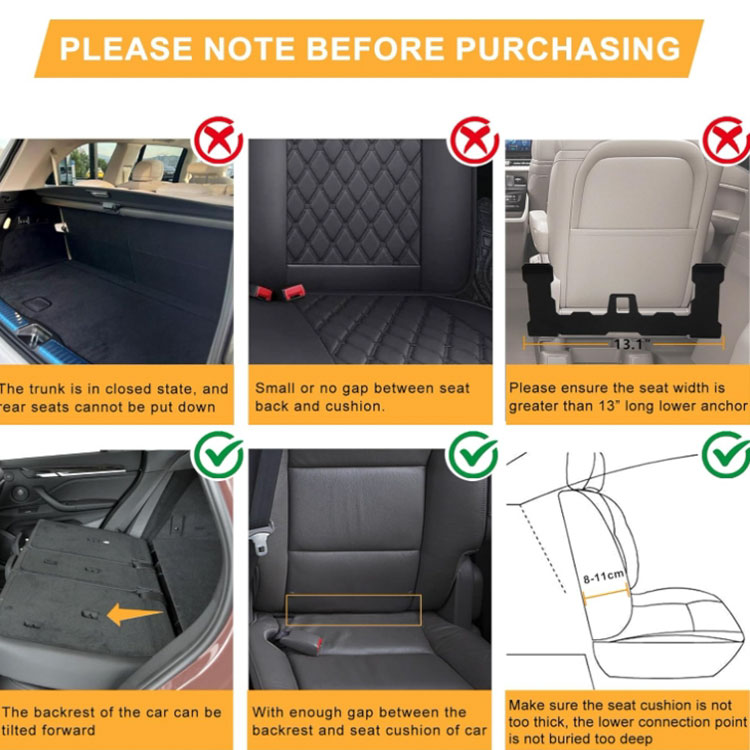 PLEASE NOTE BEFORE PURCHASING

The trunk is in closed state, and rear seats cannot be put down

Small or no gap between seat back and cushion.

13.1"

Please ensure the seat width is greater than 13" long lower anchor

The backrest of the car can be tilted forward

With enough gap between the backrest and seat cushion of car

8-11cm

Make sure the seat cushion is not too thick, the lower connection point is not buried too deep